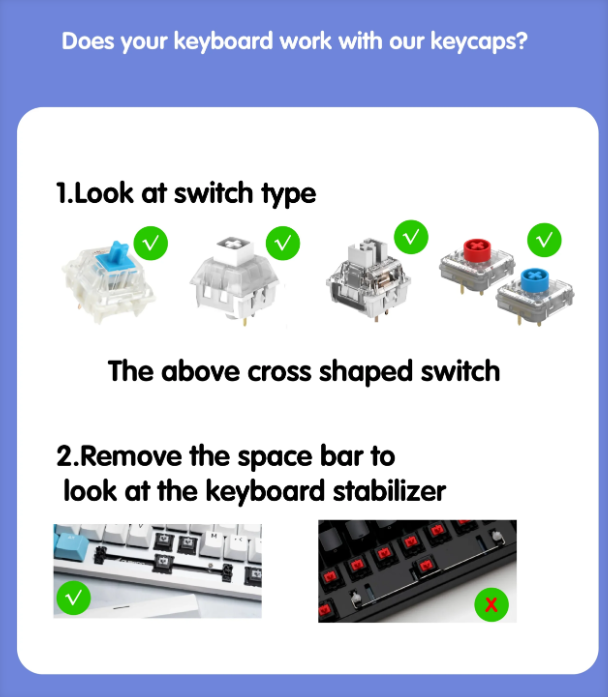 Does your keyboard work with our keycaps?

1.Look at switch type

The above cross shaped switch

2.Remove the space bar to look at the keyboard stabilizer